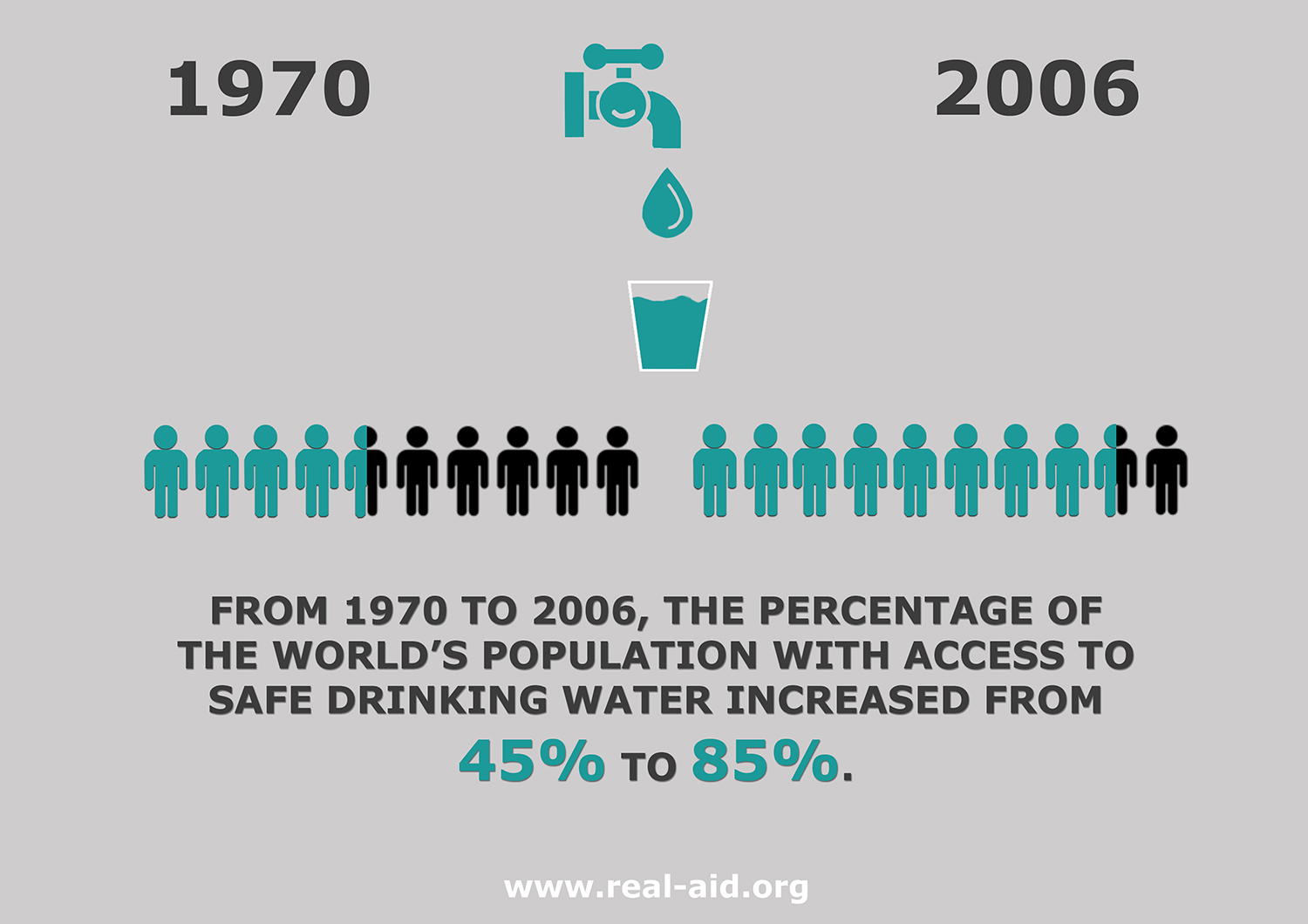 1970

2006

FROM 1970 TO 2006, THE PERCENTAGE OF THE WORLD'S POPULATION WITH ACCESS TO SAFE DRINKING WATER INCREASED FROM 45% TO 85%.

www.real-aid.org